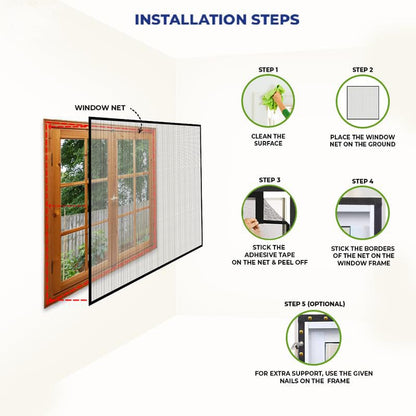 INSTALLATION STEPS

WINDOW NET

STEP 1

CLEAN THE SURFACE

STEP 2

PLACE THE WINDOW NET ON THE GROUND

STEP 3

STICK THE ADHESIVE TAPE ON THE NET & PEEL OFF

STEP 4

STICK THE BORDERS OF THE NET ON THE WINDOW FRAME

STEP 5 (OPTIONAL)

FOR EXTRA SUPPORT, USE THE GIVEN NAILS ON THE FRAME